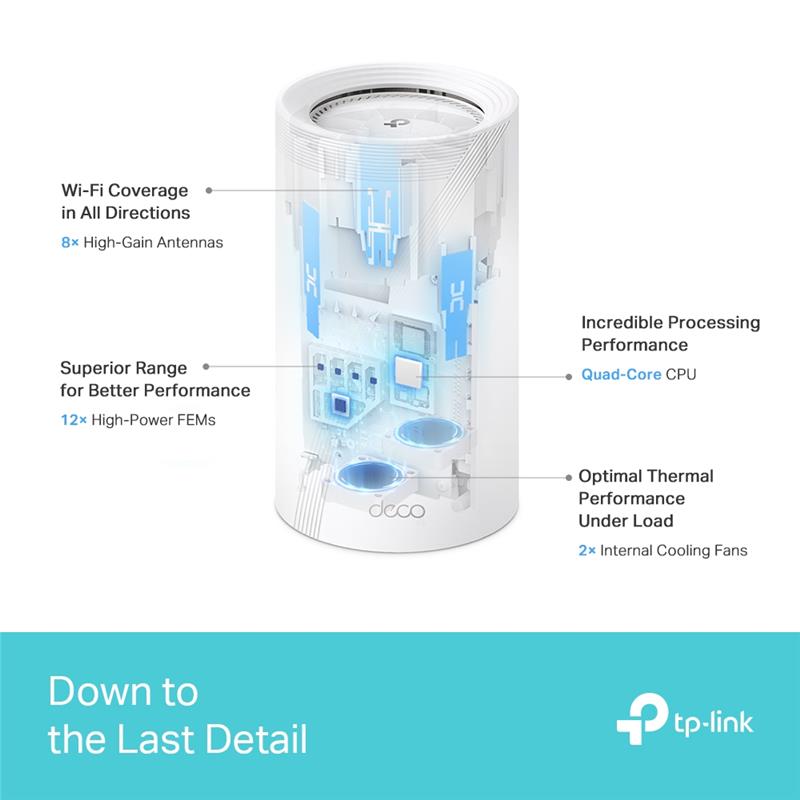 Wi-Fi Coverage in All Directions

8× High-Gain Antennas

Superior Range for Better Performance

12× High-Power FEMs

Incredible Processing Performance

Quad-Core CPU

Optimal Thermal Performance Under Load

2× Internal Cooling Fans

deco

Down to the Last Detail

tp-link