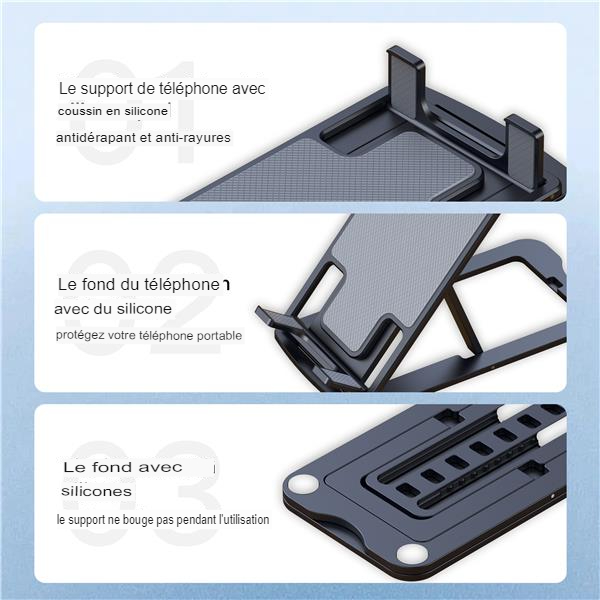 01

Le support de téléphone avec coussin en silicone

antidérapant et anti-rayures

02

Le fond du téléphone avec du silicone

protégez votre téléphone portable

03

Le fond avec silicones

le support ne bouge pas pendant l'utilisation