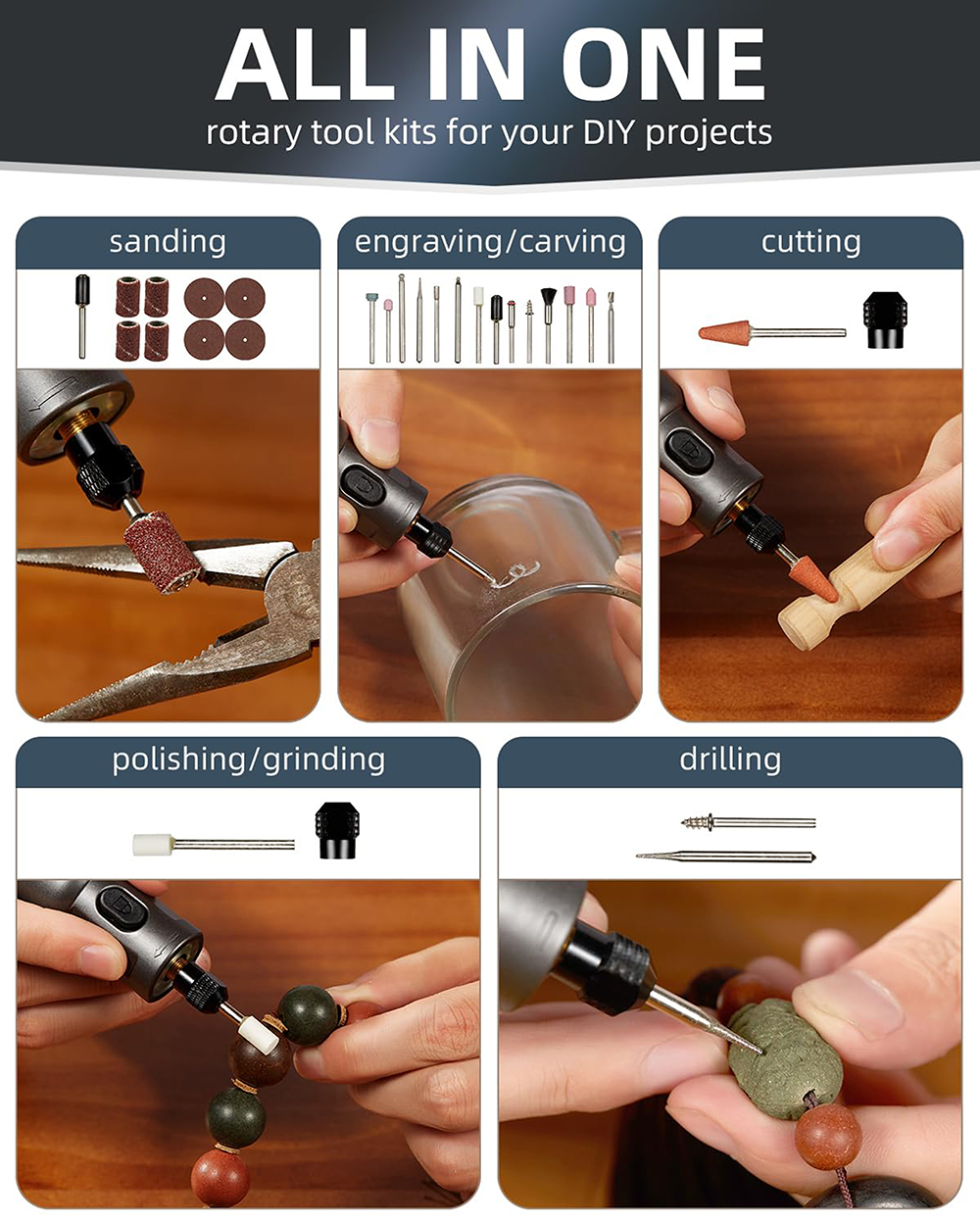 ALL IN ONE
rotary tool kits for your DIY projects

sanding

engraving/carving

cutting

polishing/grinding

drilling