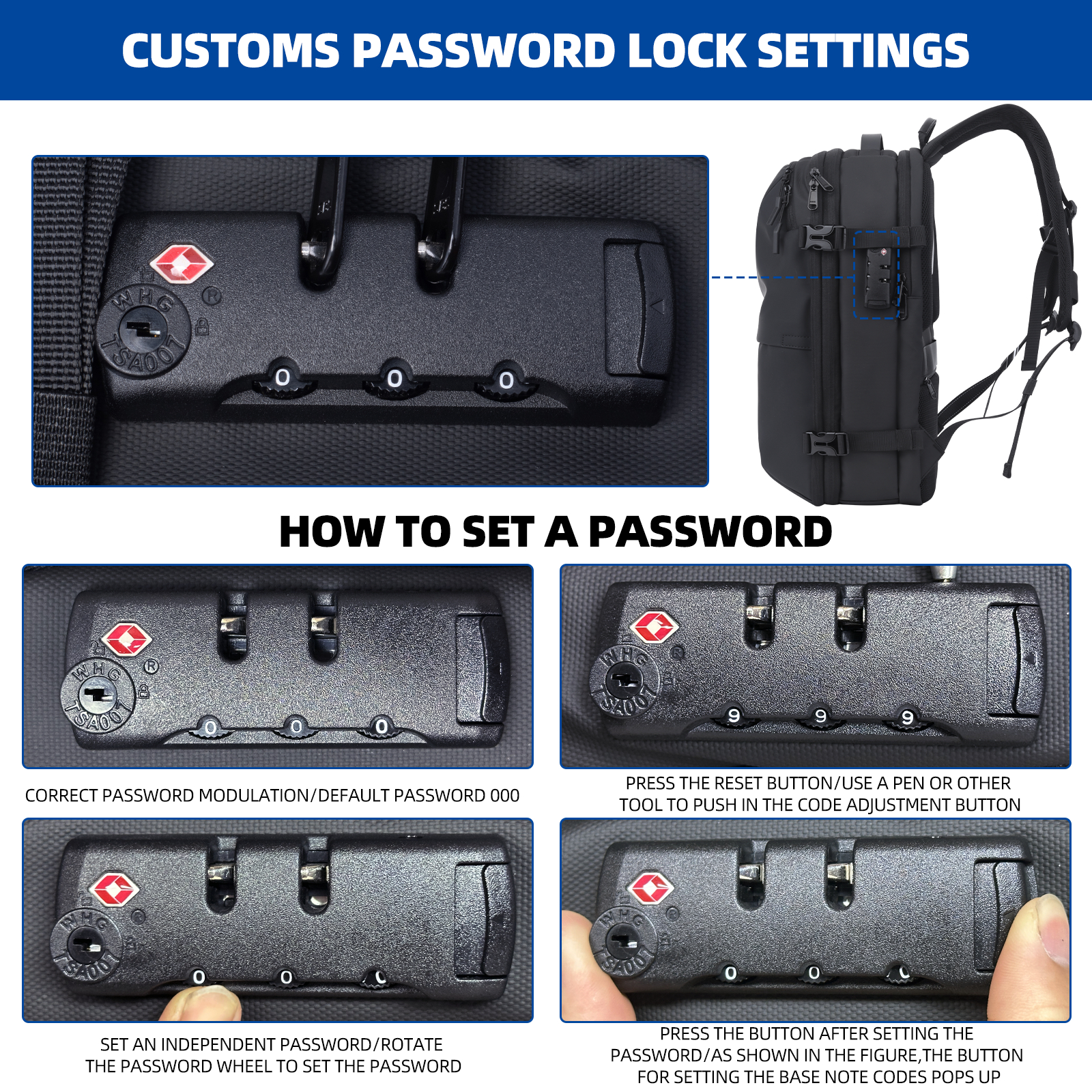 CUSTOMS PASSWORD LOCK SETTINGS

WHG TSA007 ®

0 0 0

HOW TO SET A PASSWORD

WHG TSA007 ®

0 0 0

CORRECT PASSWORD MODULATION/DEFAULT PASSWORD 000

WHG TSA007

9 9 9

PRESS THE RESET BUTTON/USE A PEN OR OTHER TOOL TO PUSH IN THE CODE ADJUSTMENT BUTTON

WHG TSA007

0 0

SET AN INDEPENDENT PASSWORD/ROTATE THE PASSWORD WHEEL TO SET THE PASSWORD

WHG TSA007

0 0

PRESS THE BUTTON AFTER SETTING THE PASSWORD/AS SHOWN IN THE FIGURE,THE BUTTON FOR SETTING THE BASE NOTE CODES POPS UP