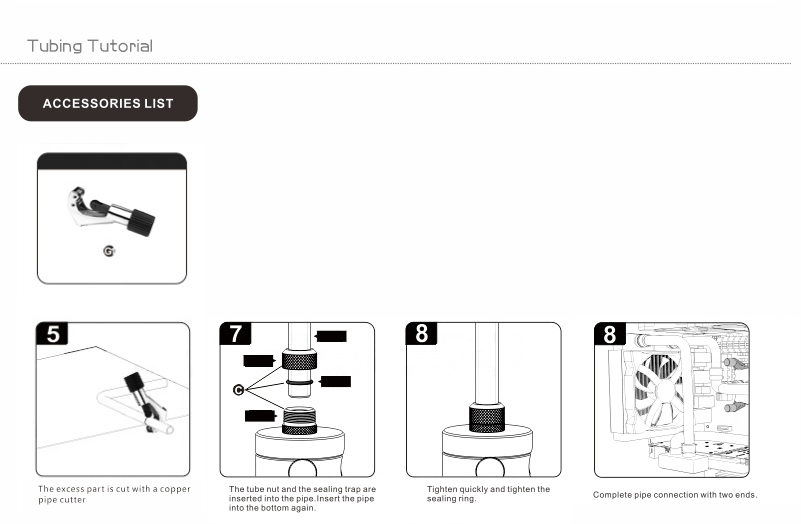 Tubing Tutorial

ACCESSORIES LIST

G

5

The excess part is cut with a copper pipe cutter

7

C

The tube nut and the sealing trap are inserted into the pipe.Insert the pipe into the bottom again.

8

Tighten quickly and tighten the sealing ring.

8

Complete pipe connection with two ends.