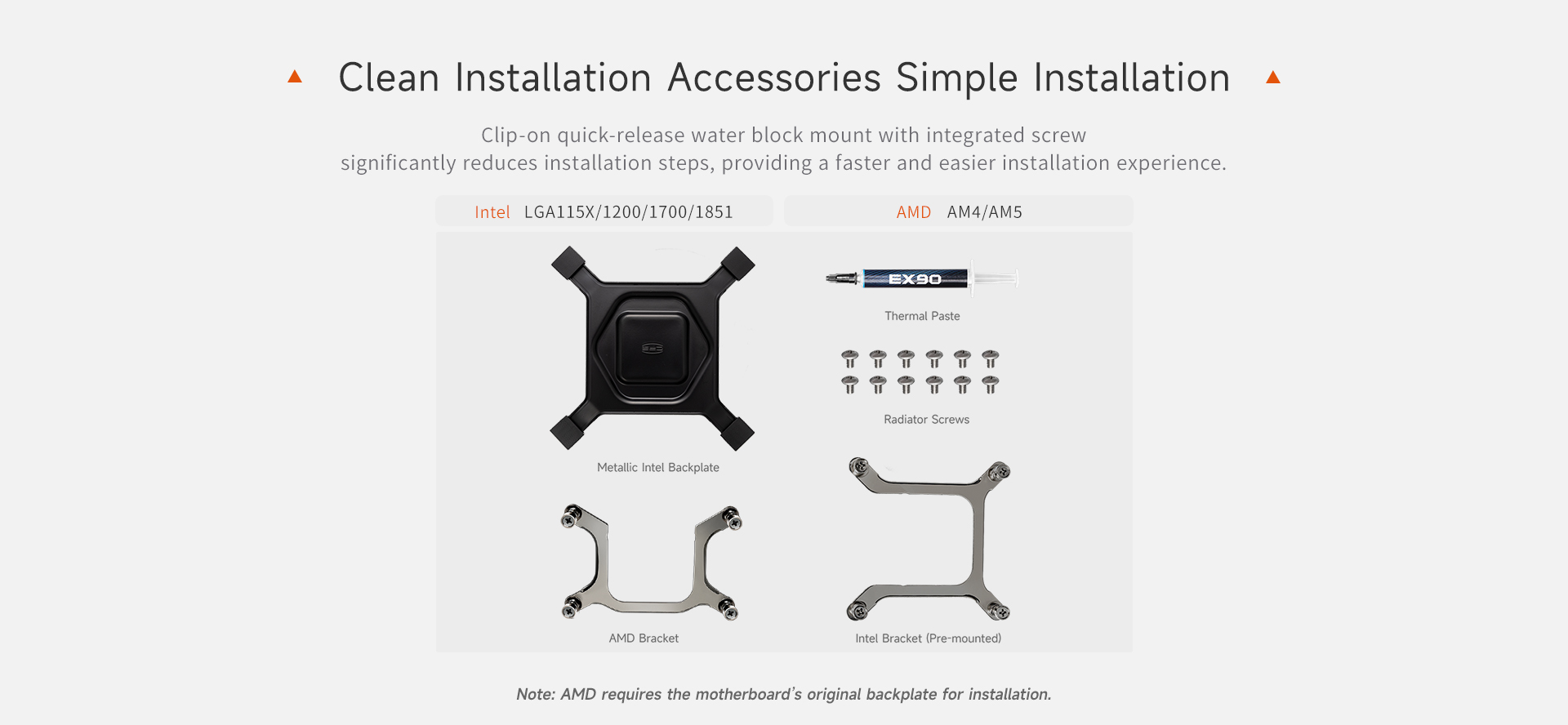 Clean Installation Accessories Simple Installation

Clip-on quick-release water block mount with integrated screw significantly reduces installation steps, providing a faster and easier installation experience.

Intel LGA115X/1200/1700/1851

AMD AM4/AM5

EX90

Thermal Paste

Radiator Screws

Metallic Intel Backplate

AMD Bracket

Intel Bracket (Pre-mounted)

Note: AMD requires the motherboard's original backplate for installation.