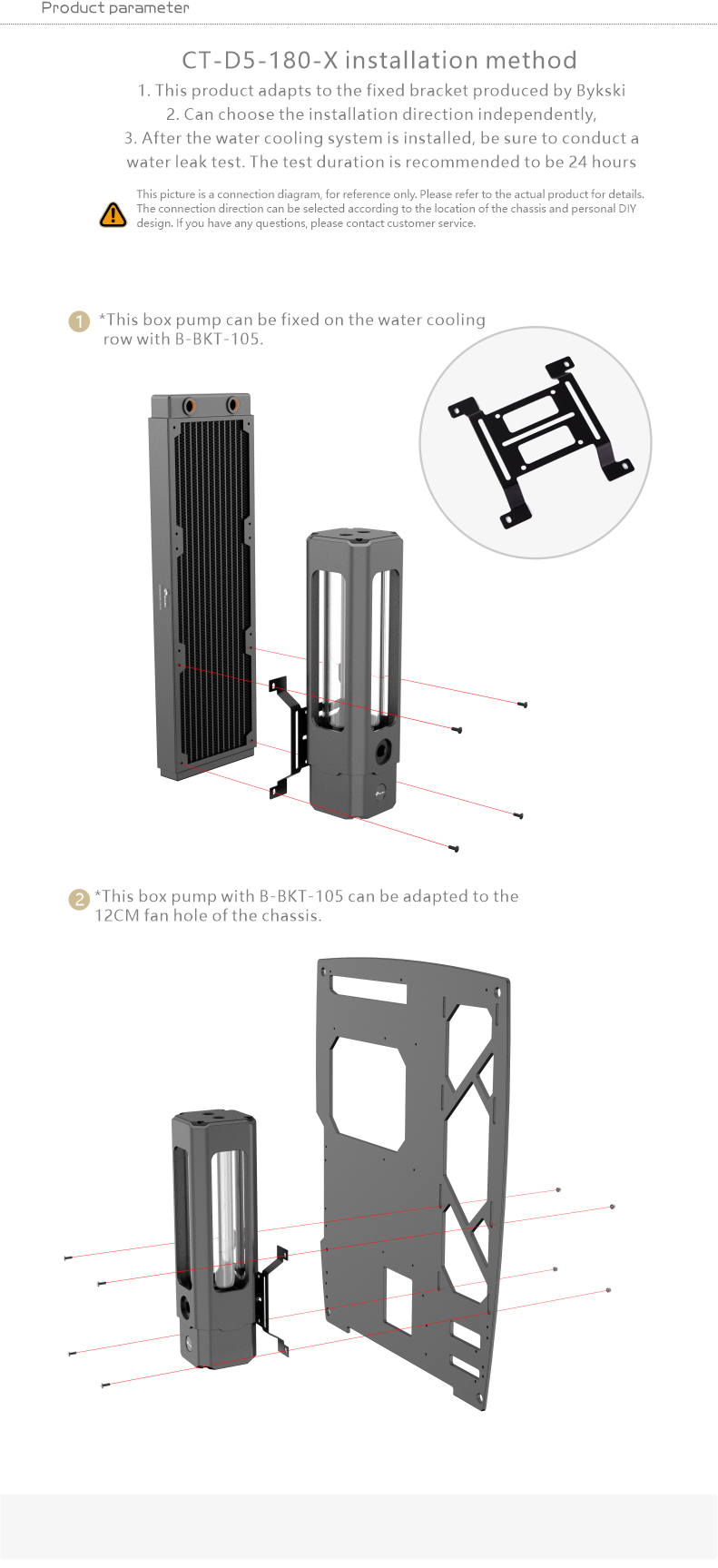 Product parameter

CT-D5-180-X installation method

1. This product adapts to the fixed bracket produced by Bykski
2. Can choose the installation direction independently,
3. After the water cooling system is installed, be sure to conduct a water leak test. The test duration is recommended to be 24 hours

This picture is a connection diagram, for reference only. Please refer to the actual product for details. The connection direction can be selected according to the location of the chassis and personal DIY design. If you have any questions, please contact customer service.

1 *This box pump can be fixed on the water cooling row with B-BKT-105.

2 *This box pump with B-BKT-105 can be adapted to the 12CM fan hole of the chassis.