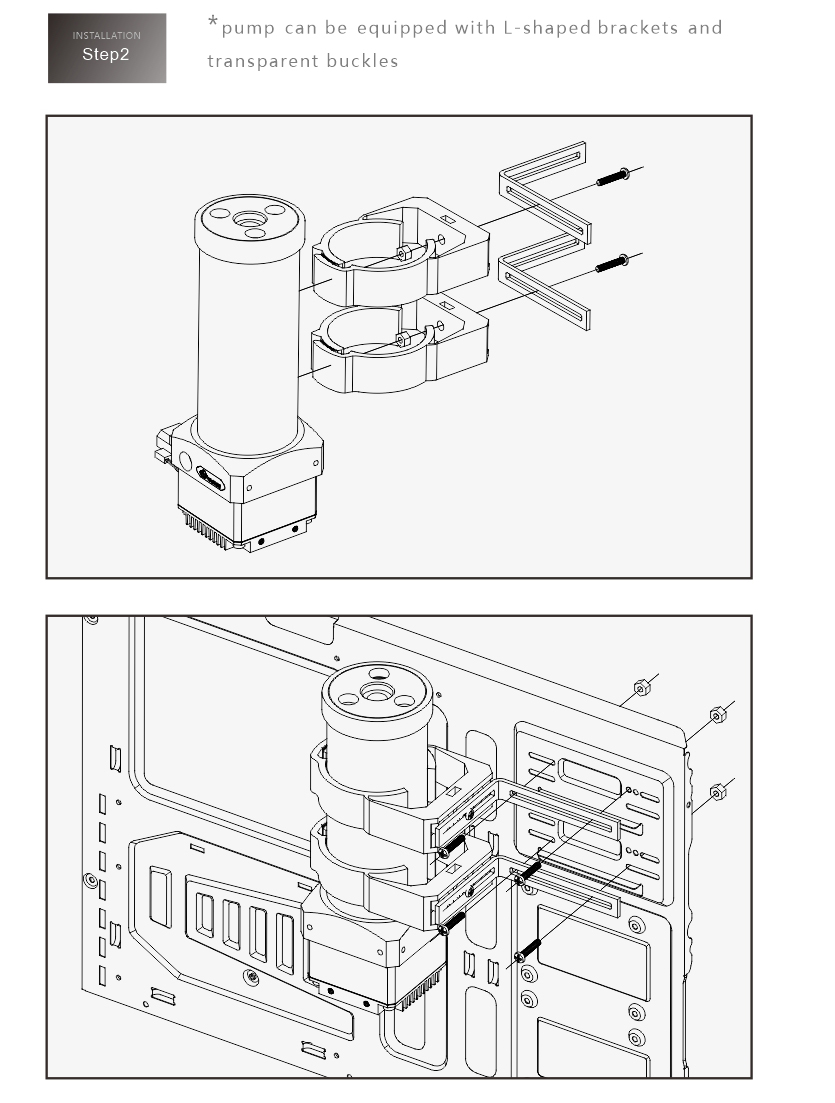 INSTALLATION
Step2

*pump can be equipped with L-shaped brackets and transparent buckles